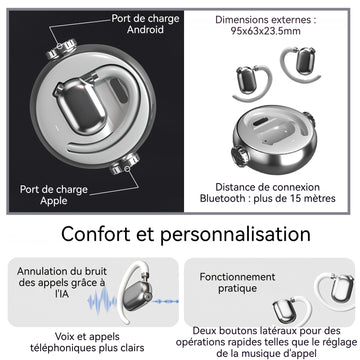 Port de charge Android

Port de charge Apple

Dimensions externes : 95x63x23.5mm

Distance de connexion Bluetooth : plus de 15 mètres

Confort et personnalisation

Annulation du bruit des appels grâce à l'IA

Voix et appels téléphoniques plus clairs

Fonctionnement pratique

Deux boutons latéraux pour des opérations rapides telles que le réglage de la musique d'appel